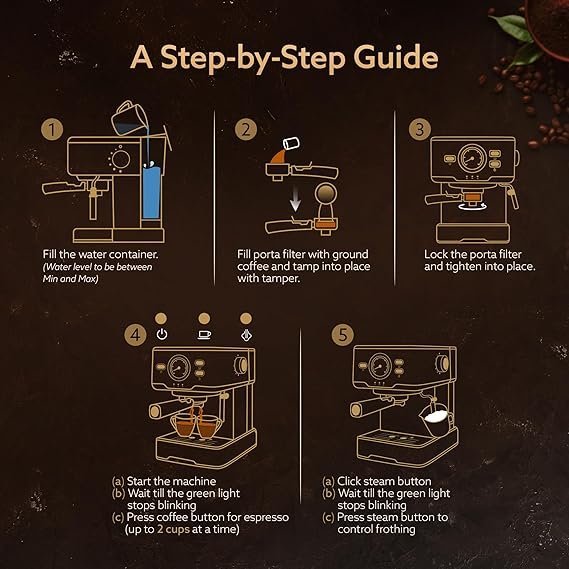 A Step-by-Step Guide

1

Fill the water container.
(Water level to be between Min and Max)

2

Fill porta filter with ground coffee and tamp into place with tamper.

3

Lock the porta filter and tighten into place.

4

(a) Start the machine
(b) Wait till the green light stops blinking
(c) Press coffee button for espresso (up to 2 cups at a time)

5

(a) Click steam button
(b) Wait till the green light stops blinking
(c) Press steam button to control frothing